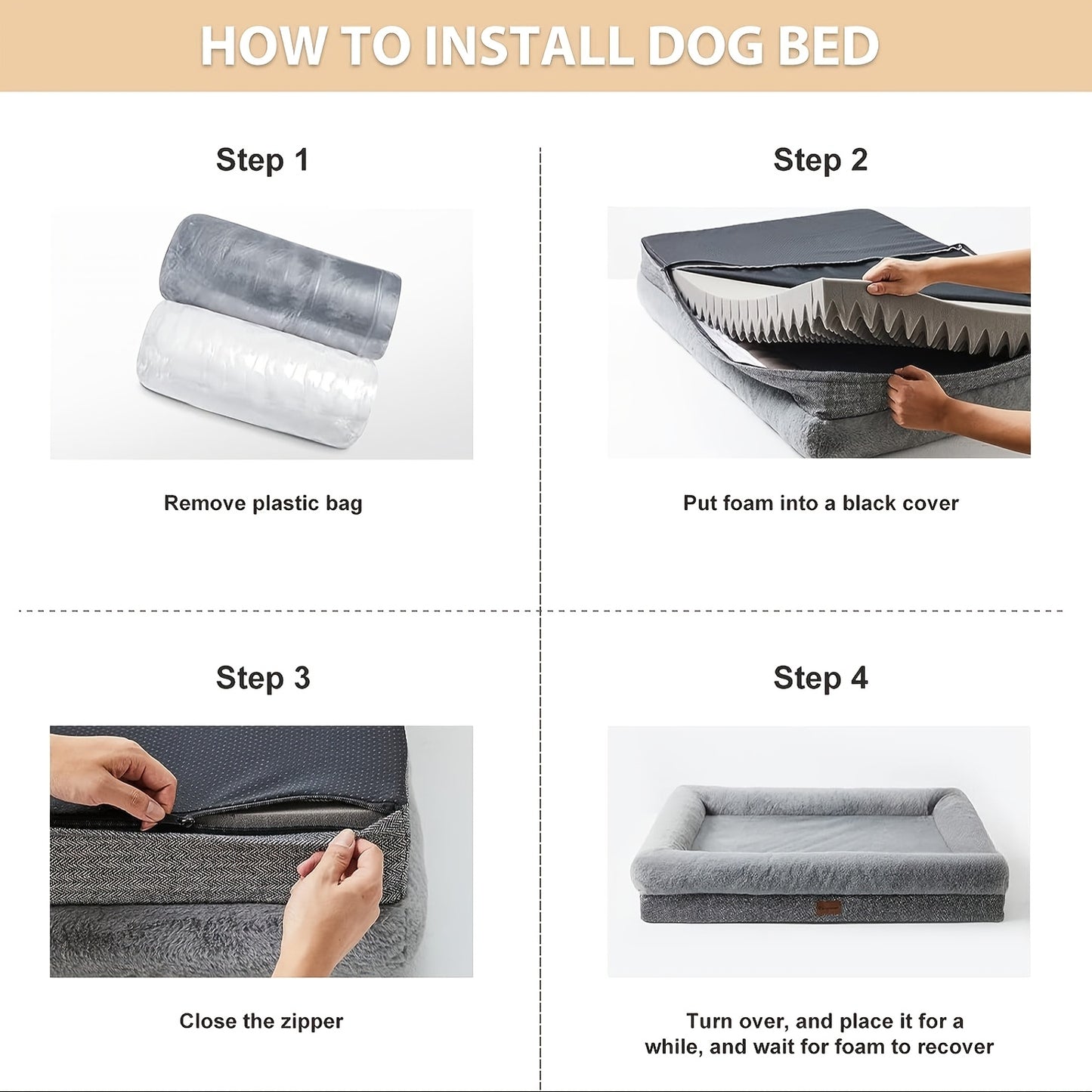 HOW TO INSTALL DOG BED

Step 1

Remove plastic bag

Step 2

Put foam into a black cover

Step 3

Close the zipper

Step 4

Turn over, and place it for a while, and wait for foam to recover